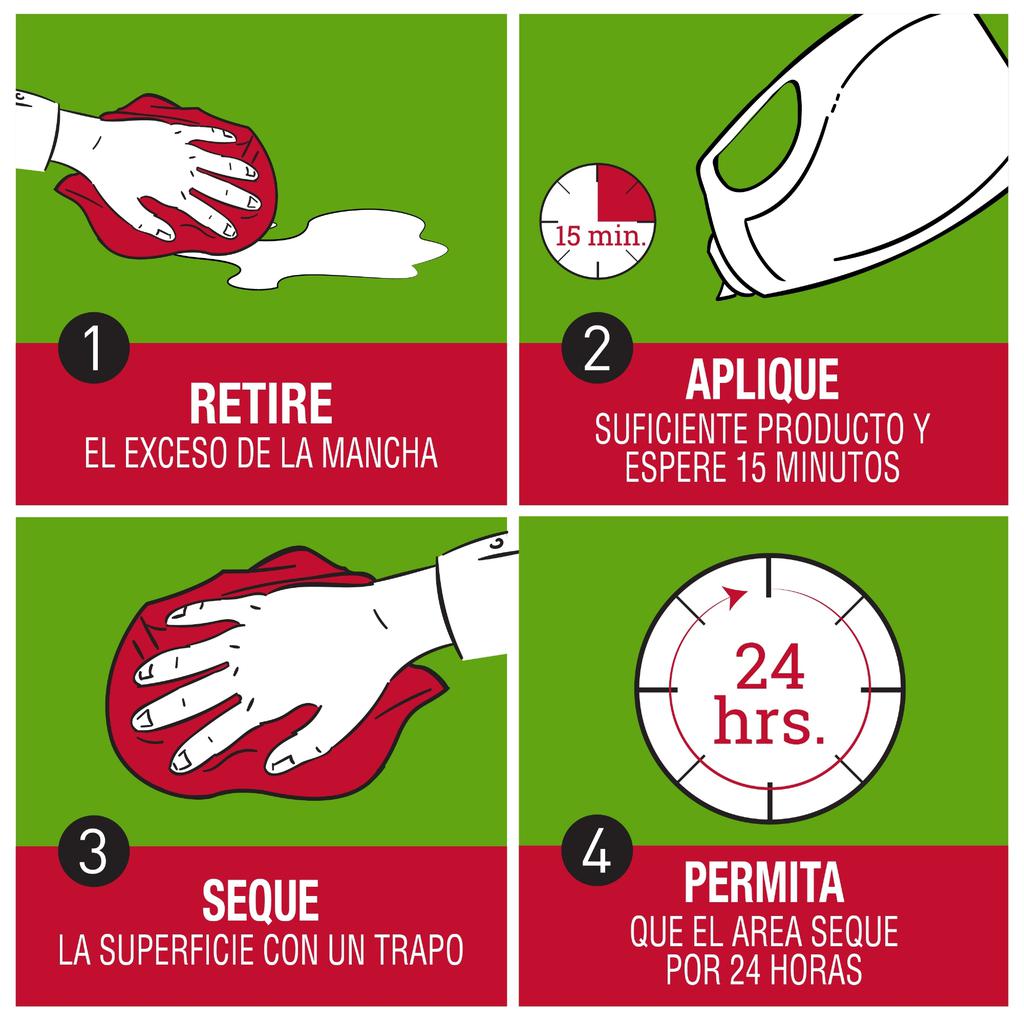 1
RETIRE
EL EXCESO DE LA MANCHA

15 min.
2
APLIQUE
SUFICIENTE PRODUCTO Y ESPERE 15 MINUTOS

3
SEQUE
LA SUPERFICIE CON UN TRAPO

24 hrs.
4
PERMITA
QUE EL AREA SEQUE POR 24 HORAS